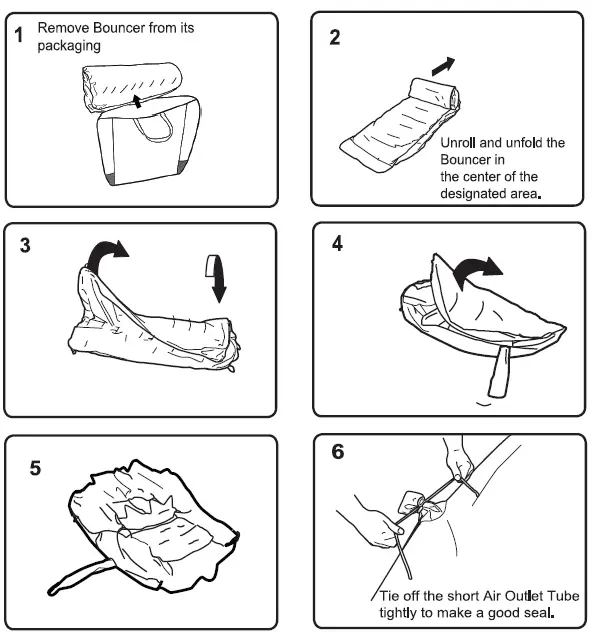 1 Remove Bouncer from its packaging

2

Unroll and unfold the Bouncer in the center of the designated area.

3

4

5

6

Tie off the short Air Outlet Tube tightly to make a good seal.