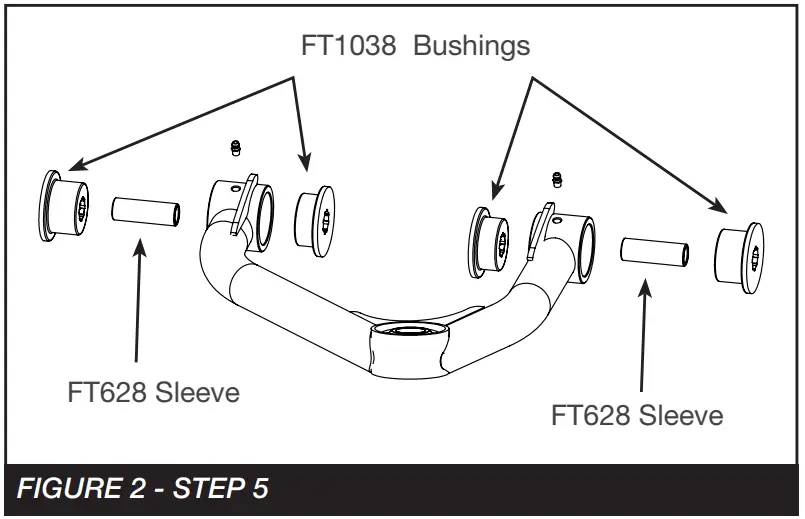 FT1038 Bushings

FT628 Sleeve

FT628 Sleeve

FIGURE 2 - STEP 5