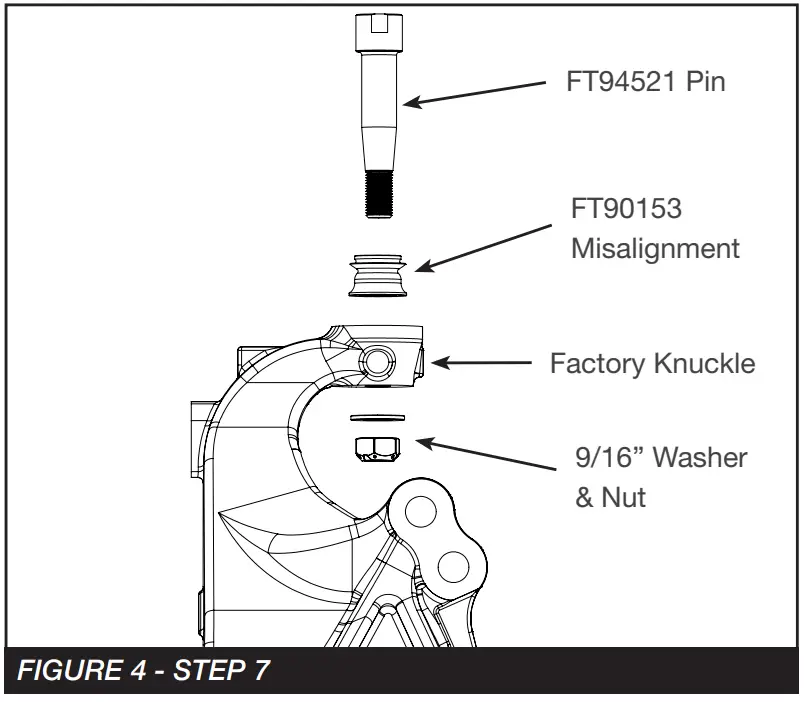 FT94521 Pin

FT90153
Misalignment

Factory Knuckle

9/16” Washer
& Nut

FIGURE 4 - STEP 7