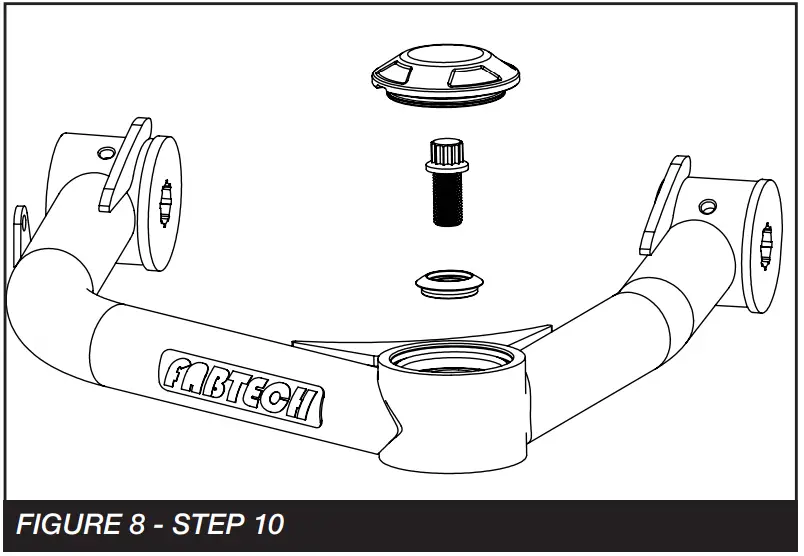 FABTECH

FIGURE 8 - STEP 10