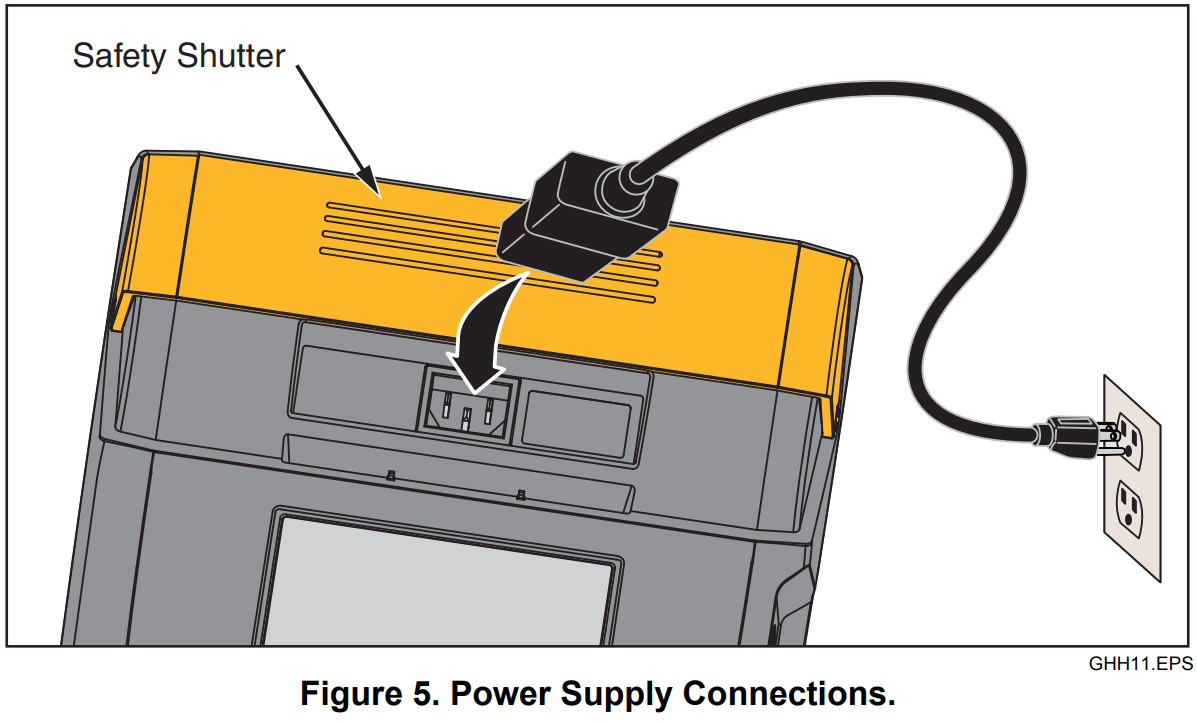 Safety Shutter

GHH11.EPS

Figure 5. Power Supply Connections.