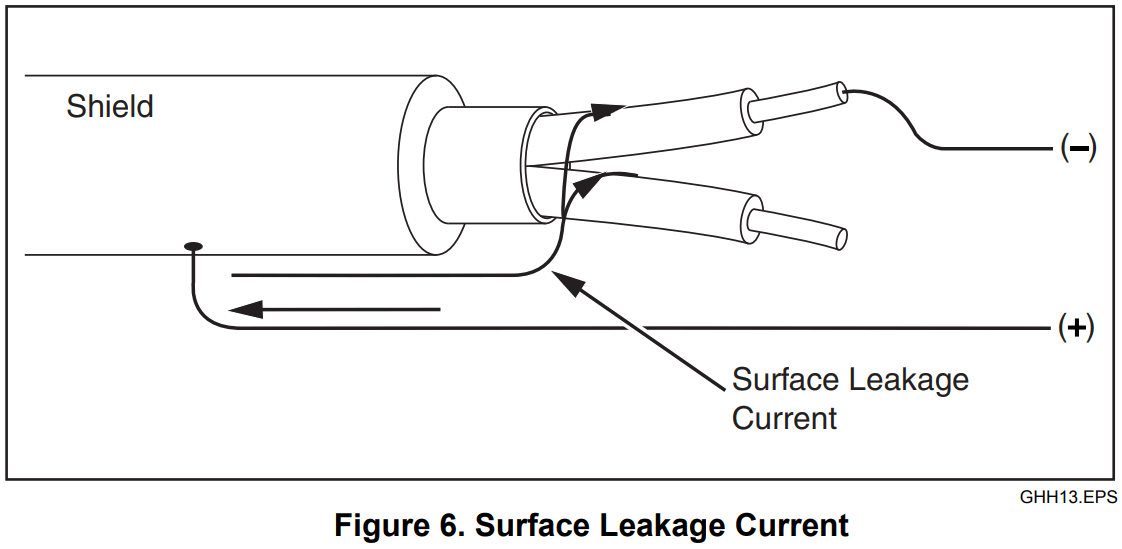 Shield

(–)

(+)

Surface Leakage Current

GHH13.EPS

Figure 6. Surface Leakage Current