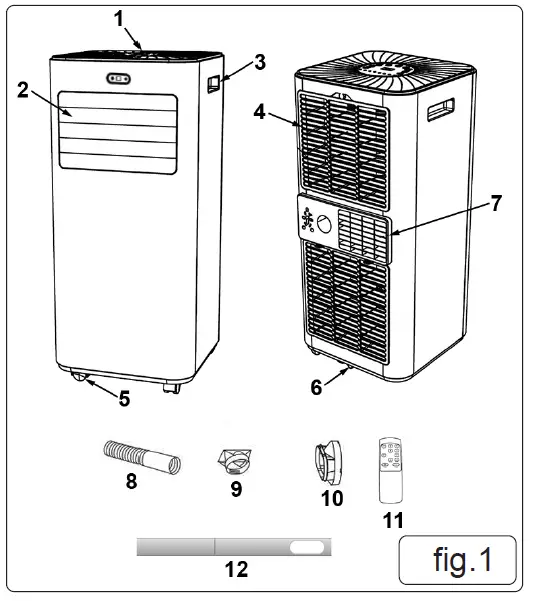 1
2
3
4
7
5
6
8
9
10
11
12
fig.1