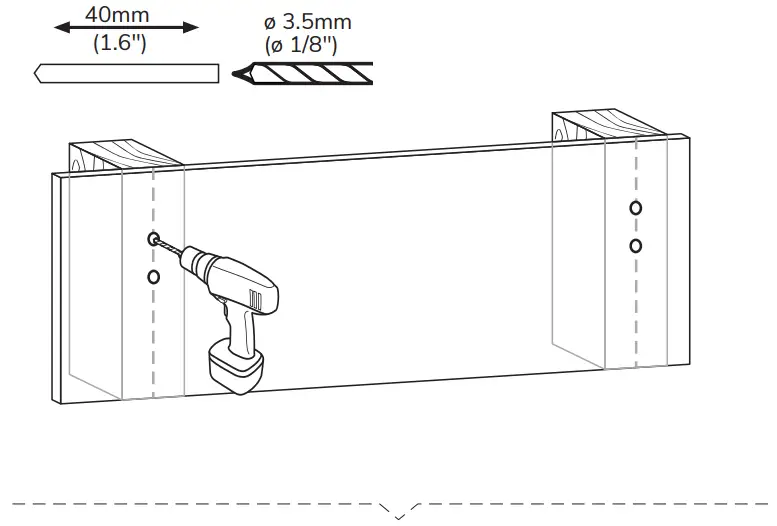 40mm
(1.6")

ø 3.5mm
(ø 1/8")