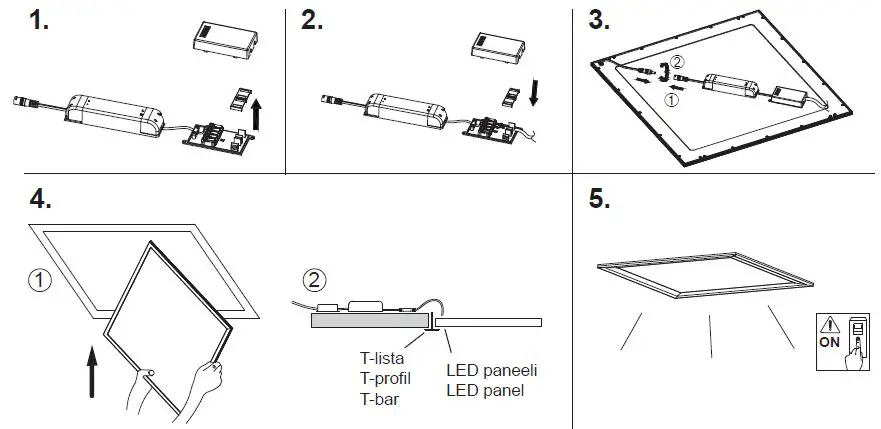 1.

2.

3.

②
①

4.

①

②

T-lista
T-profil
T-bar

LED paneeli
LED panel

5.

ON