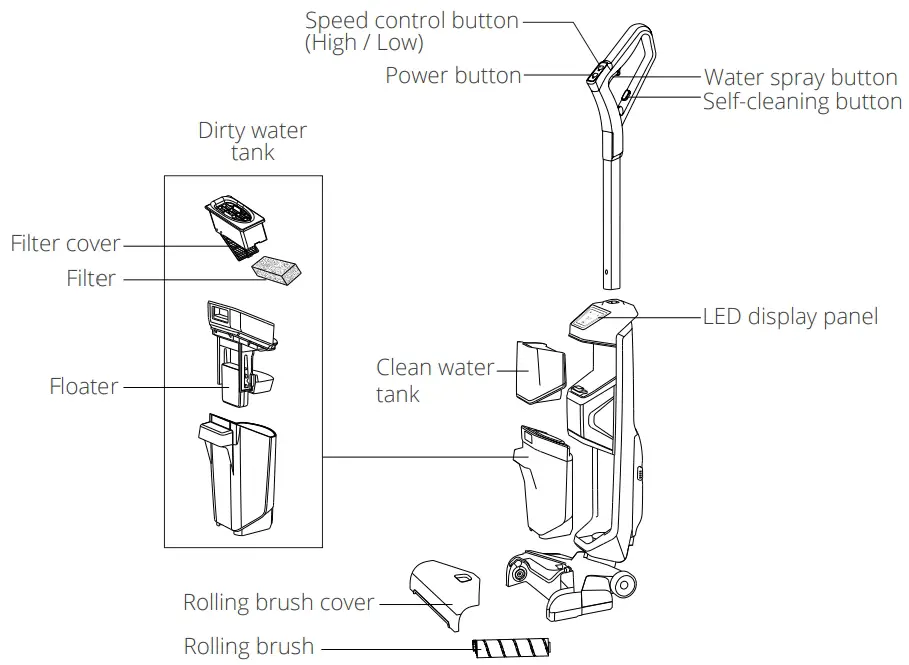 Speed control button
(High / Low)
Power button
Water spray button
Self-cleaning button

Dirty water tank
Filter cover
Filter
Floater

LED display panel
Clean water tank

Rolling brush cover
Rolling brush