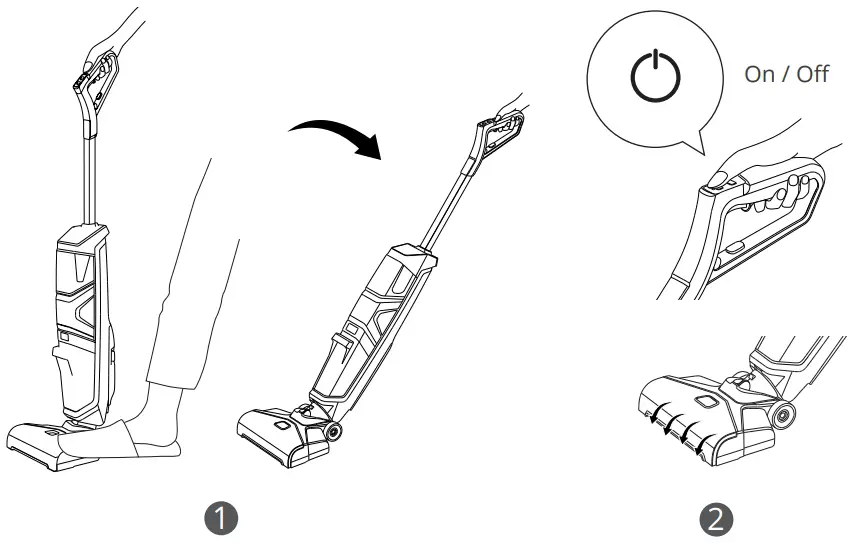 On / Off

1

2