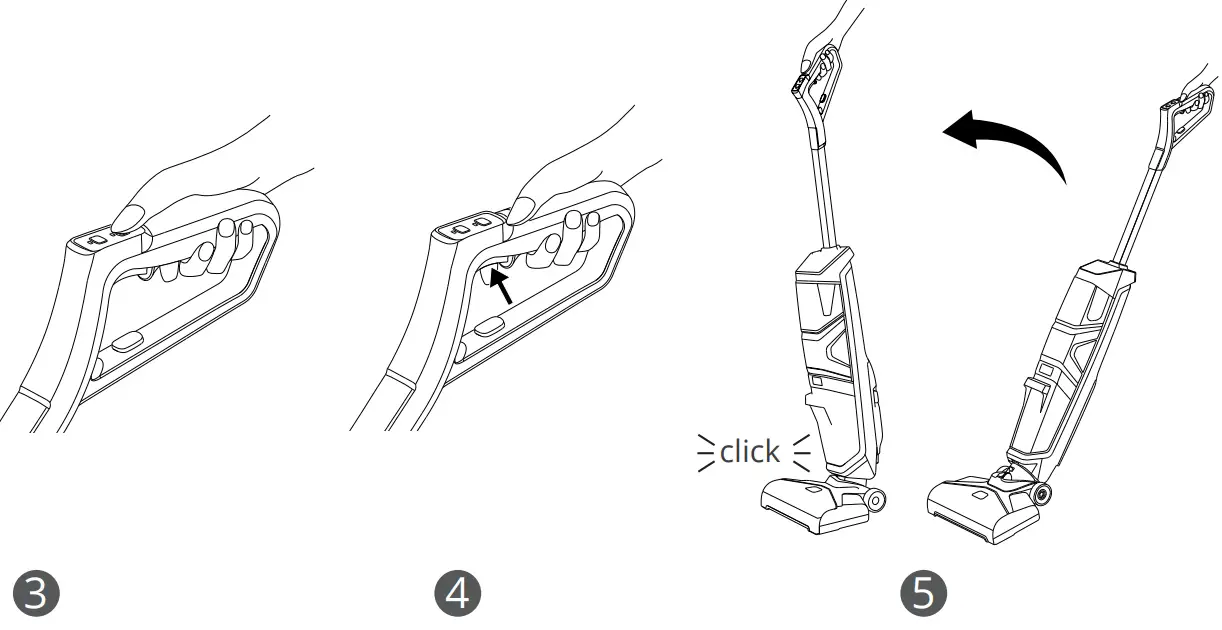 click

3

4

5