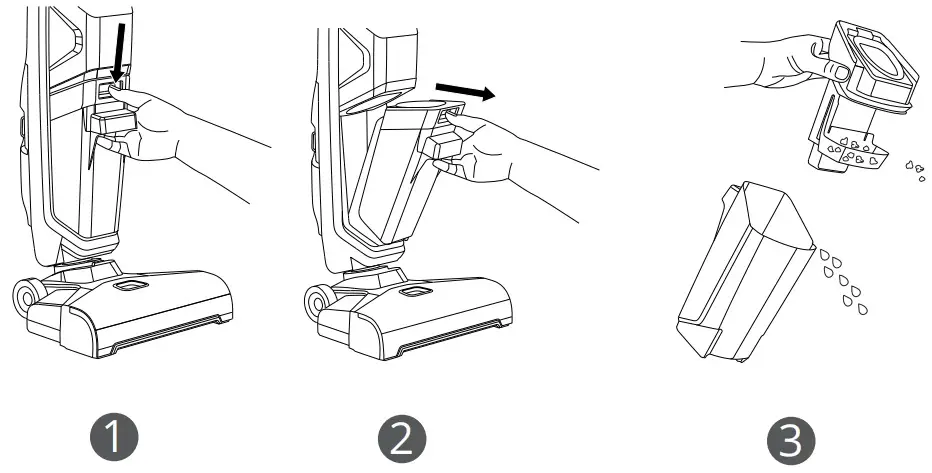 1

2

3