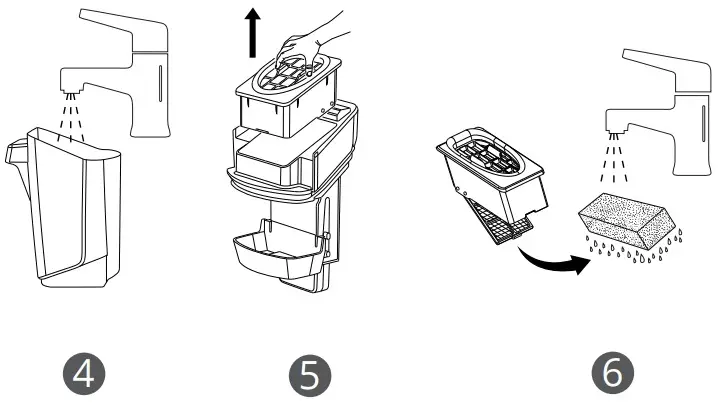 4

5

6