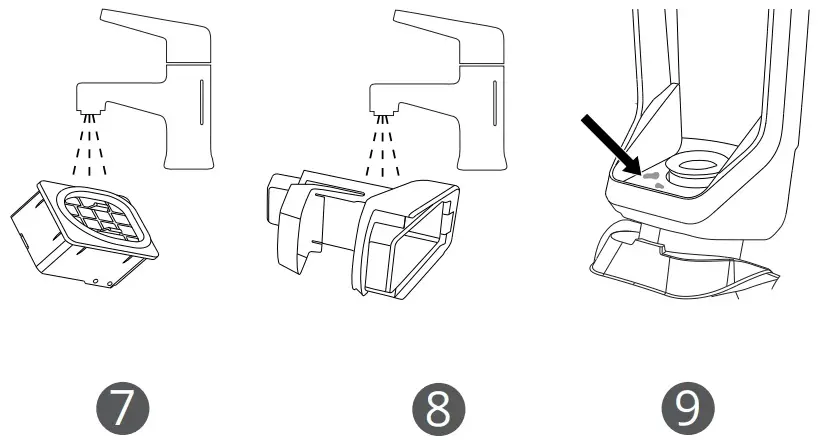 7

8

9