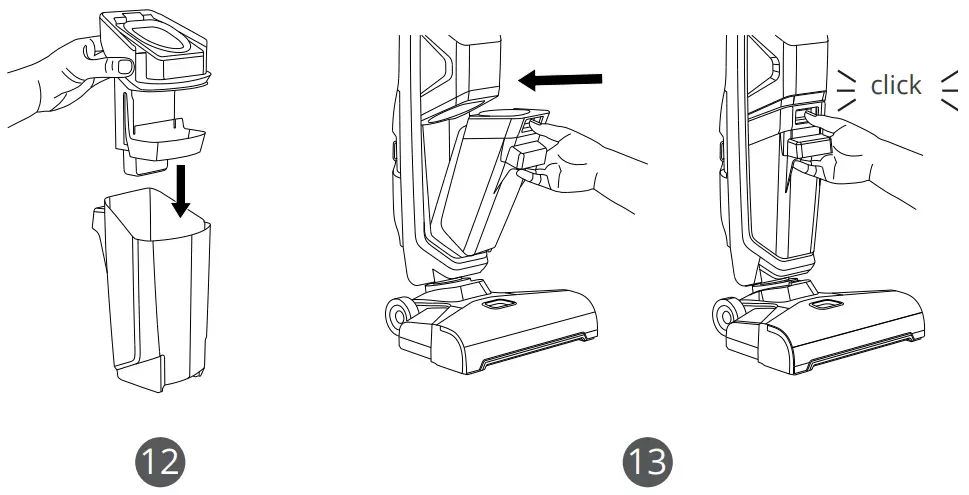 click

12

13