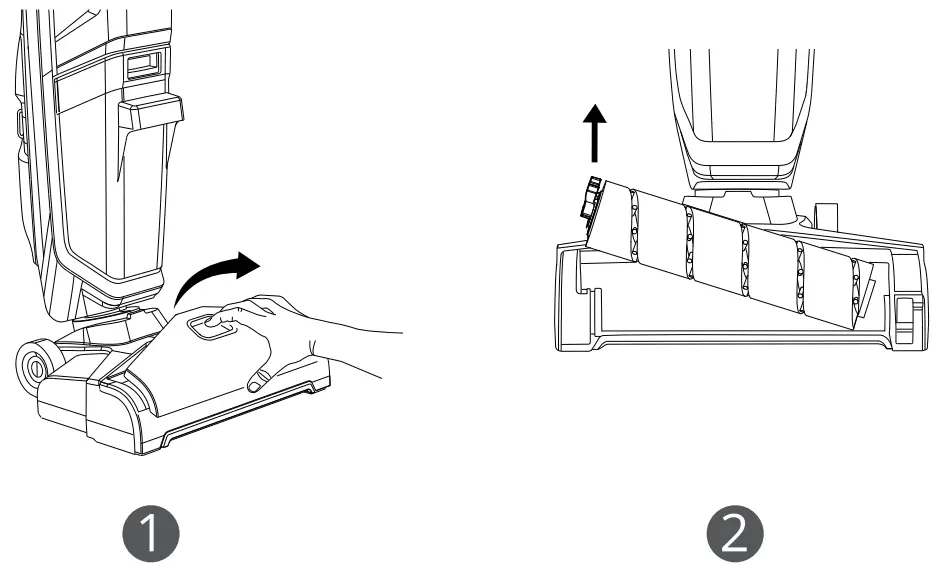 1

2