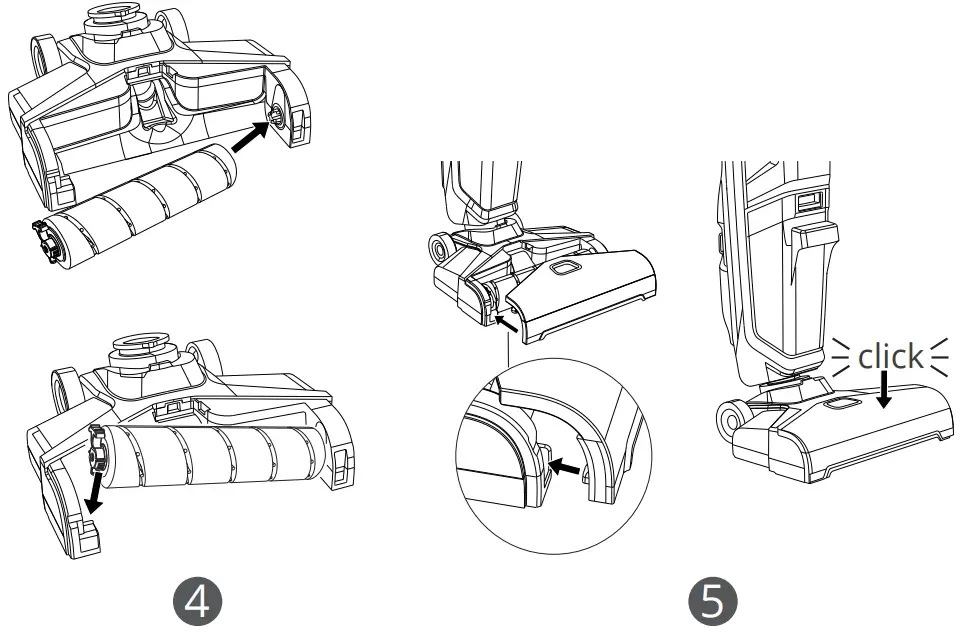 click

4

5