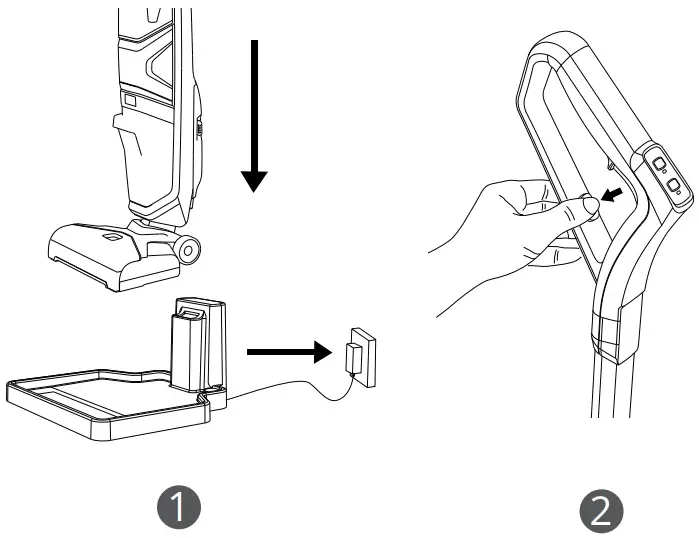 1

2