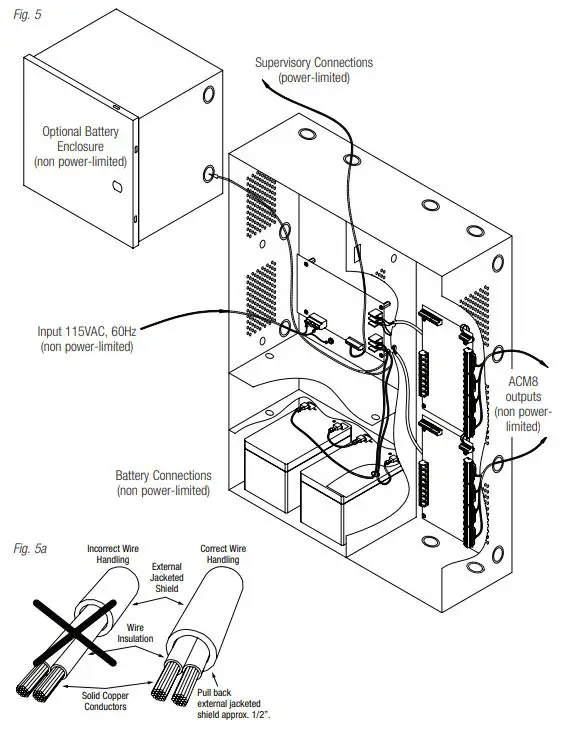 Fig. 5

Supervisory Connections
(power-limited)

Optional Battery Enclosure
(non power-limited)

Input 115VAC, 60Hz
(non power-limited)

ACM8 outputs
(non power-limited)

Battery Connections
(non power-limited)

Fig. 5a

Incorrect Wire Handling

Correct Wire Handling

External Jacketed Shield

Wire Insulation

Solid Copper Conductors

Pull back external jacketed shield approx. 1/2".