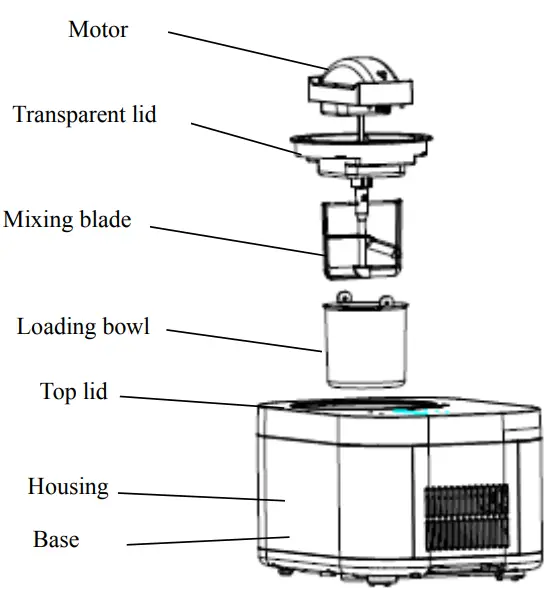 Motor

Transparent lid

Mixing blade

Loading bowl

Top lid

Housing

Base