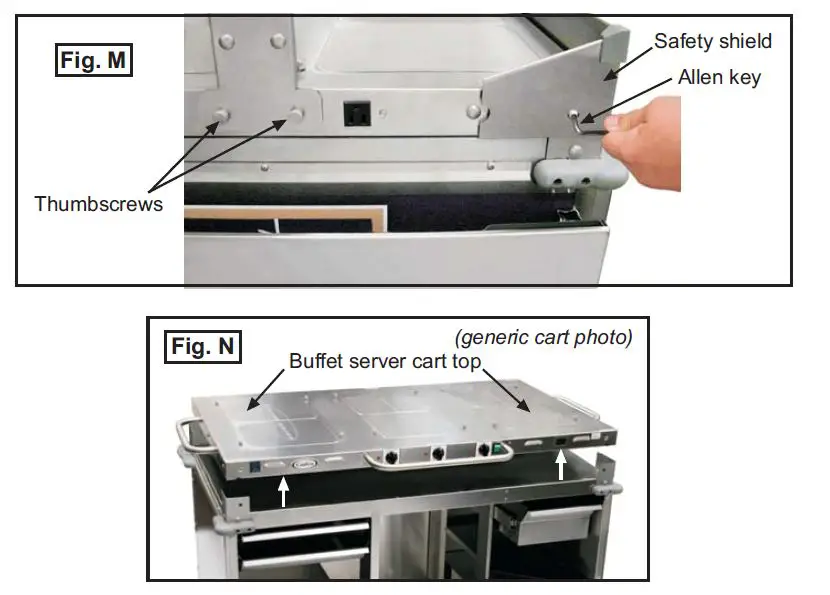 Fig. M

Safety shield

Allen key

Thumbscrews

Fig. N

(generic cart photo)

Buffet server cart top