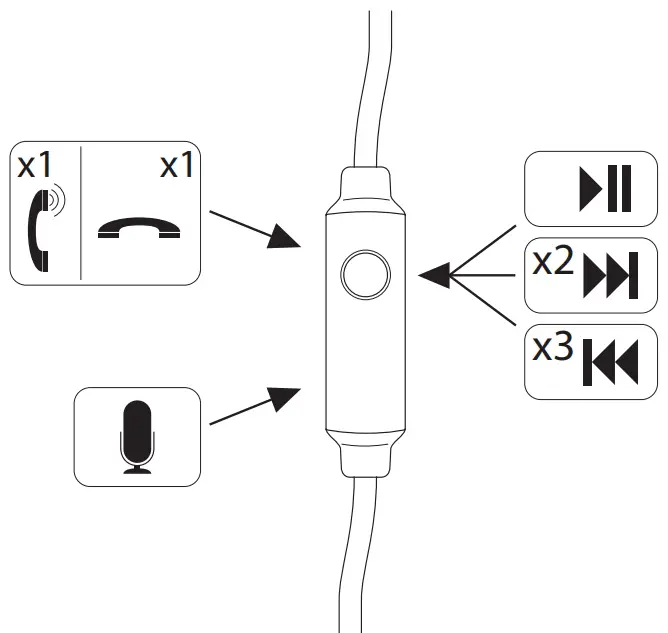 x1

x1

x2

x3