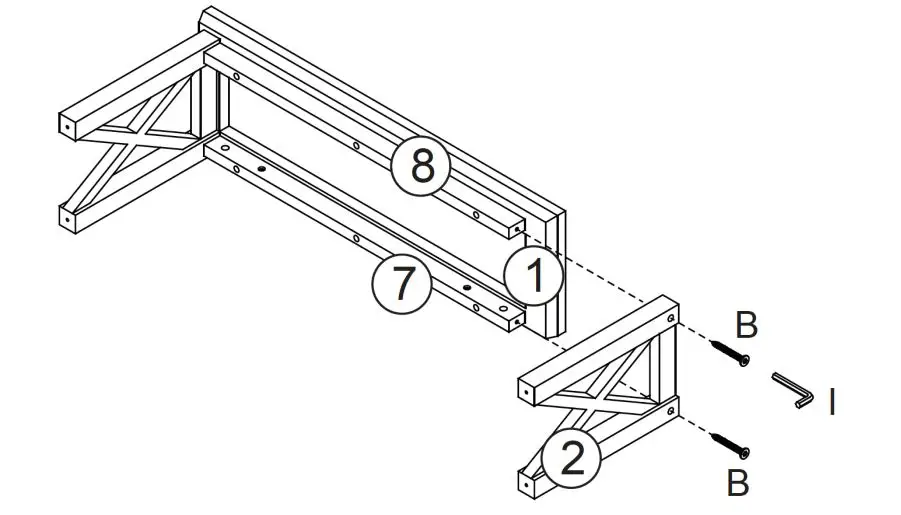 8
7
1
B
I
2
B