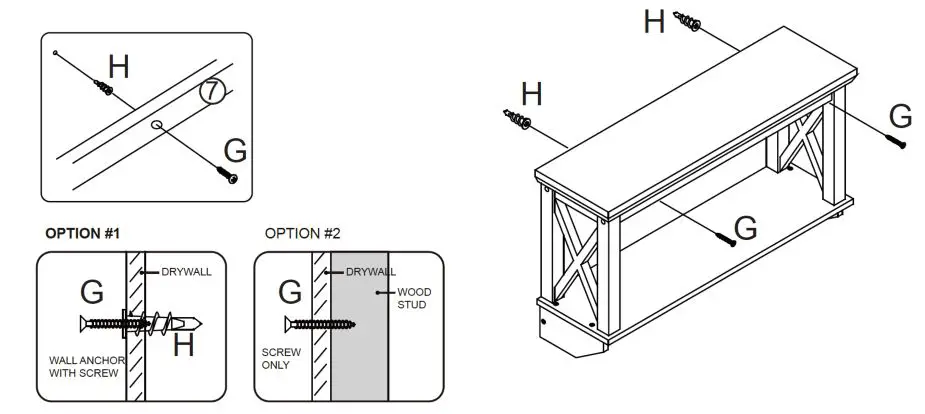 H
7
G

OPTION #1
G
DRYWALL
H
WALL ANCHOR WITH SCREW

OPTION #2
G
DRYWALL
WOOD STUD
SCREW ONLY

H
H
G
G