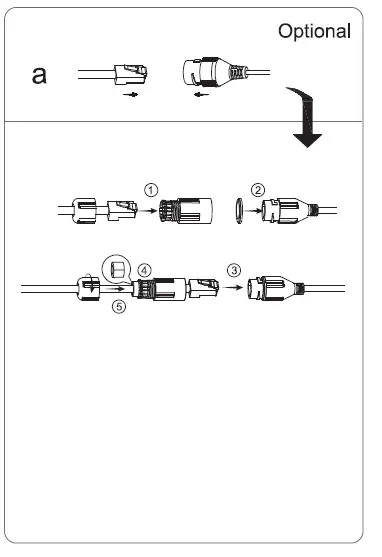 Optional

a

①

②

④

③

⑤