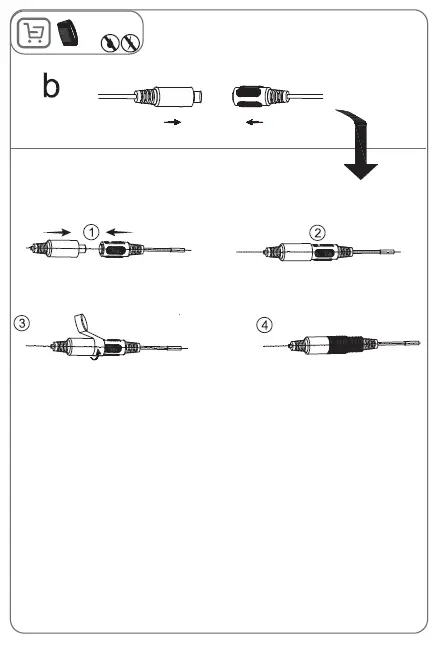 b

1

2

3

4