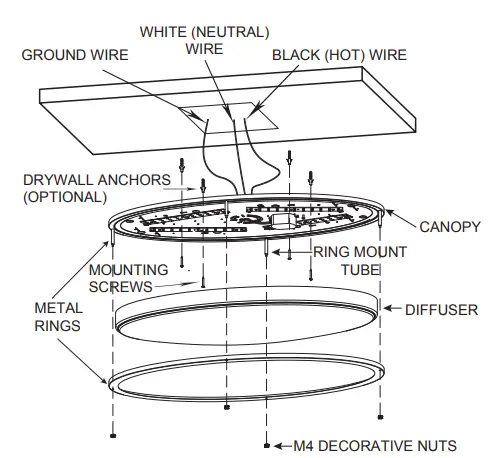 WHITE (NEUTRAL) WIRE

GROUND WIRE

BLACK (HOT) WIRE

DRYWALL ANCHORS (OPTIONAL)

CANOPY

RING MOUNT TUBE

MOUNTING SCREWS

METAL RINGS

DIFFUSER

M4 DECORATIVE NUTS