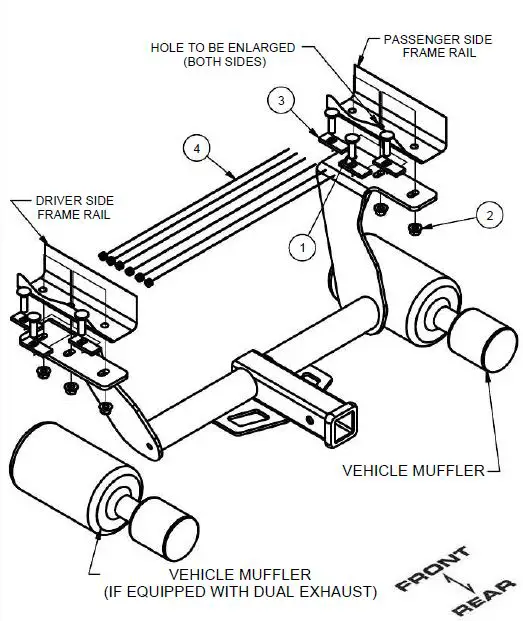 HOLE TO BE ENLARGED (BOTH SIDES)

PASSENGER SIDE FRAME RAIL

3

4

DRIVER SIDE FRAME RAIL

2

1

VEHICLE MUFFLER

VEHICLE MUFFLER (IF EQUIPPED WITH DUAL EXHAUST)

FRONT

REAR