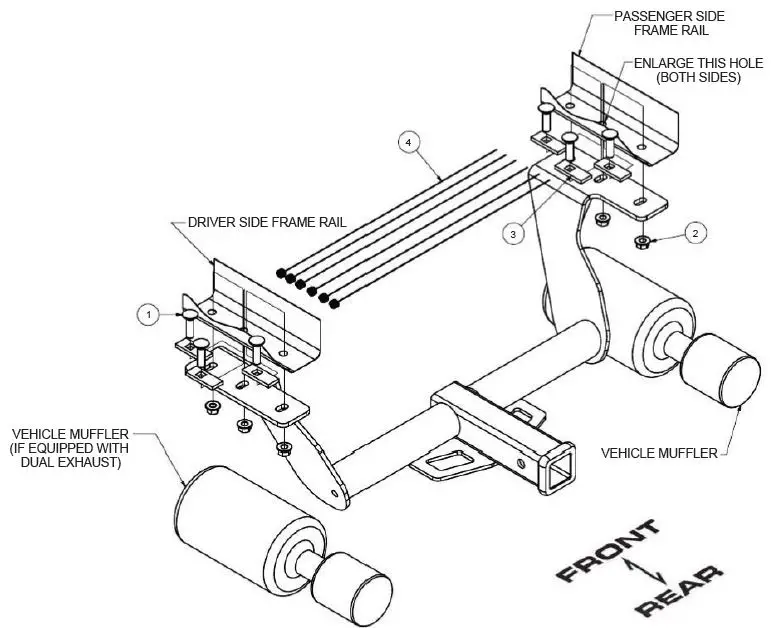 PASSENGER SIDE FRAME RAIL

ENLARGE THIS HOLE (BOTH SIDES)

4

DRIVER SIDE FRAME RAIL

3

2

1

VEHICLE MUFFLER (IF EQUIPPED WITH DUAL EXHAUST)

VEHICLE MUFFLER

FRONT

REAR