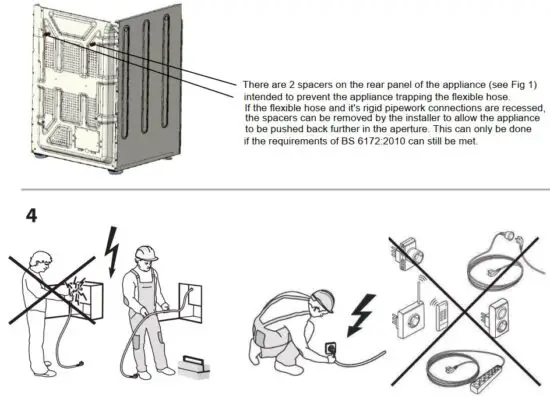 There are 2 spacers on the rear panel of the appliance (see Fig 1) intended to prevent the appliance trapping the flexible hose. If the flexible hose and it's rigid pipework connections are recessed, the spacers can be removed by the installer to allow the appliance to be pushed back further in the aperture. This can only be done if the requirements of BS 6172:2010 can still be met.

4