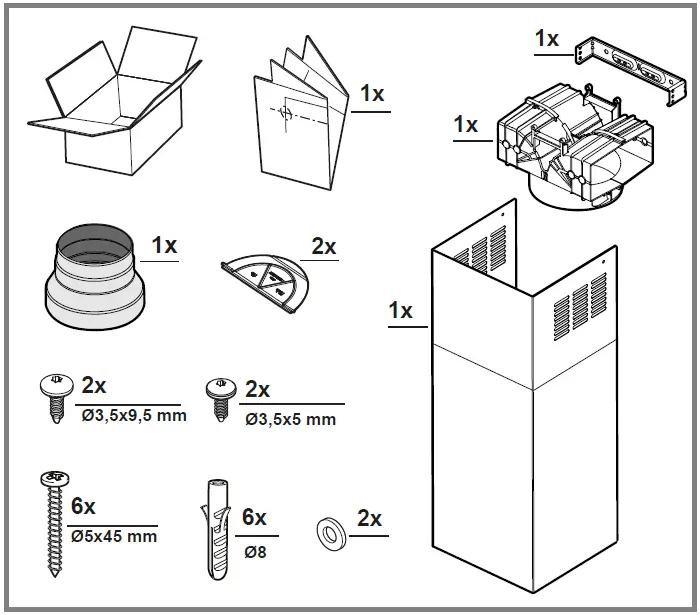 1x

1x

1x

1x

2x

1x

2x
Ø3,5x9,5 mm

2x
Ø3,5x5 mm

6x
Ø5x45 mm

6x
Ø8

2x