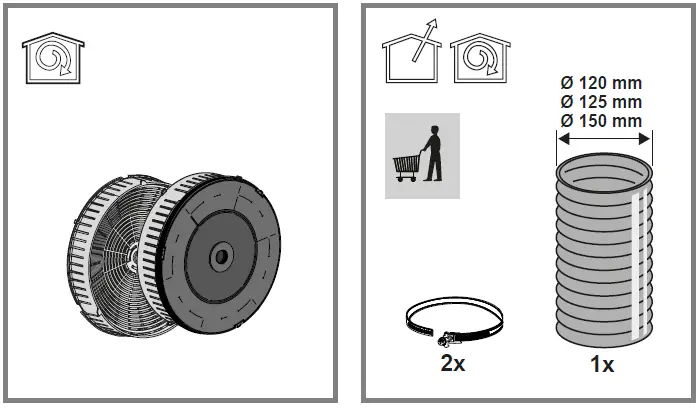 Ø 120 mm
Ø 125 mm
Ø 150 mm

2x

1x