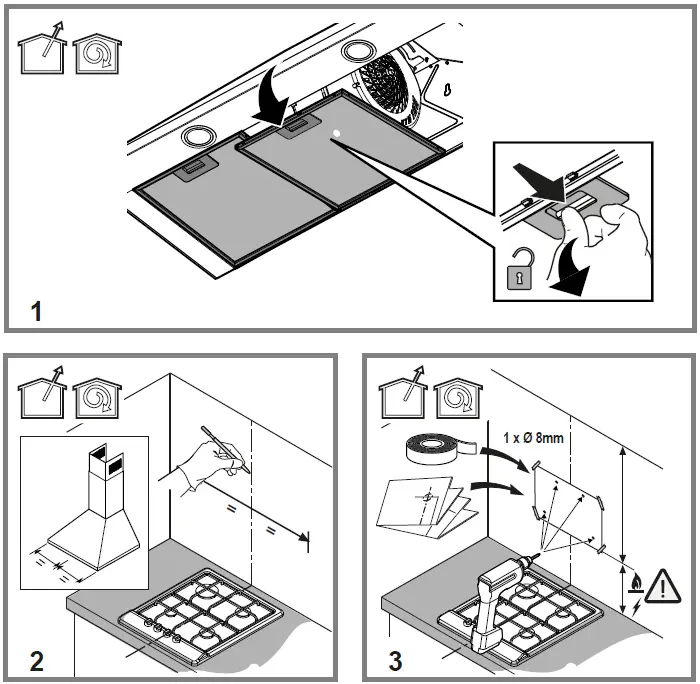 1

=

=

=

=

2

1 x Ø 8mm

3