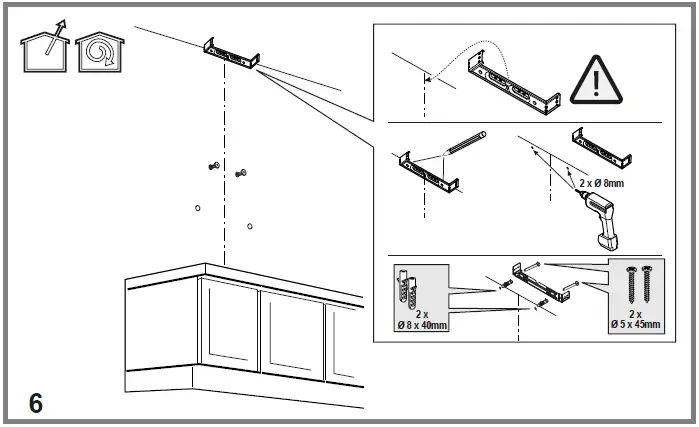 2 x Ø 8mm

2 x
Ø 8 x 40mm

2 x
Ø 5 x 45mm

6