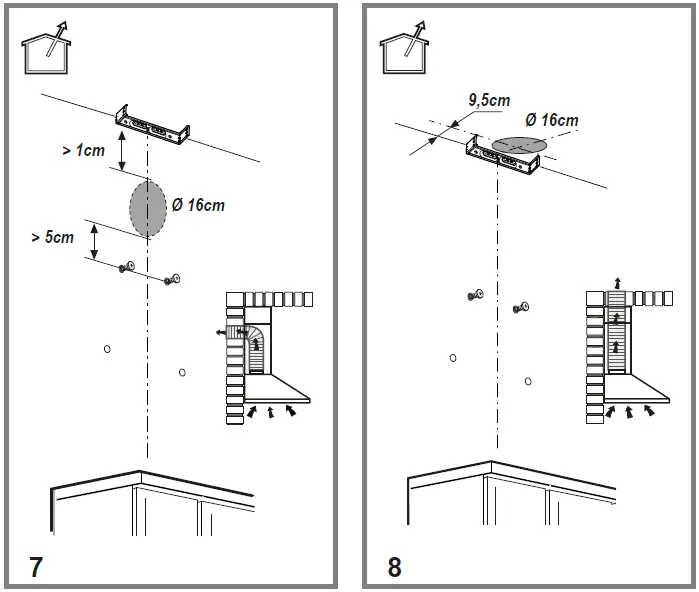 > 1cm

Ø 16cm

> 5cm

7

9,5cm

Ø 16cm

8