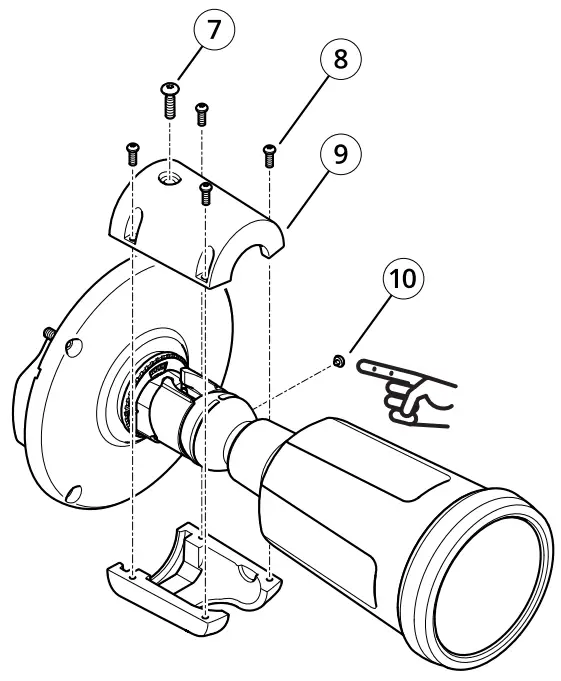 7
8
9
10