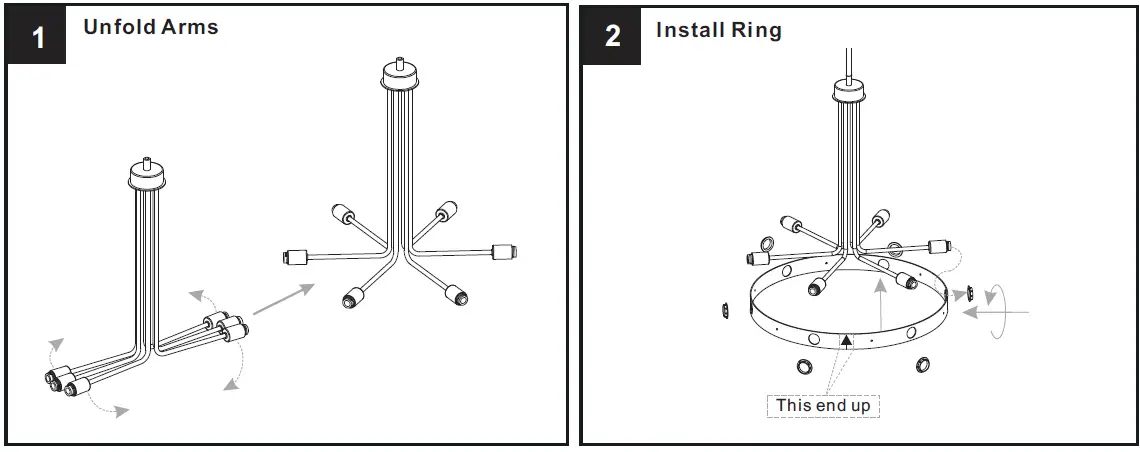 1 Unfold Arms

2 Install Ring

This end up