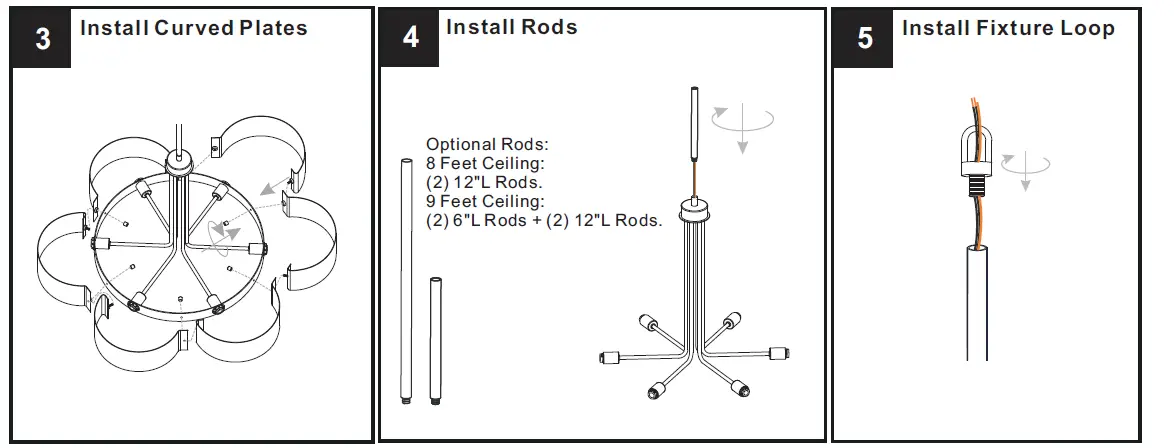 3 Install Curved Plates

4 Install Rods

Optional Rods:
8 Feet Ceiling:
(2) 12"L Rods.
9 Feet Ceiling:
(2) 6"L Rods + (2) 12"L Rods.

5 Install Fixture Loop