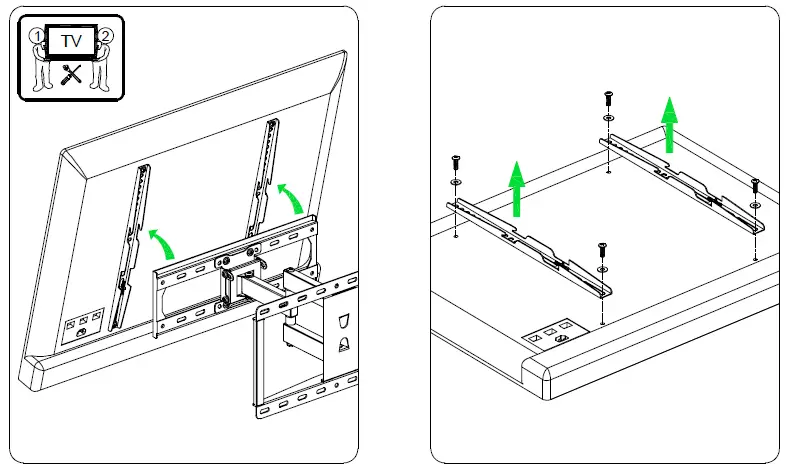 1
TV
2