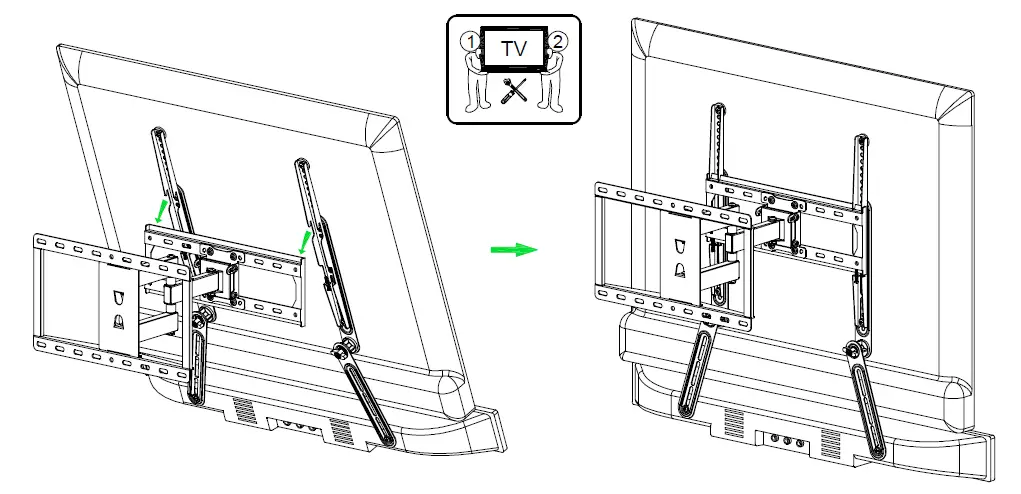 1 TV 2