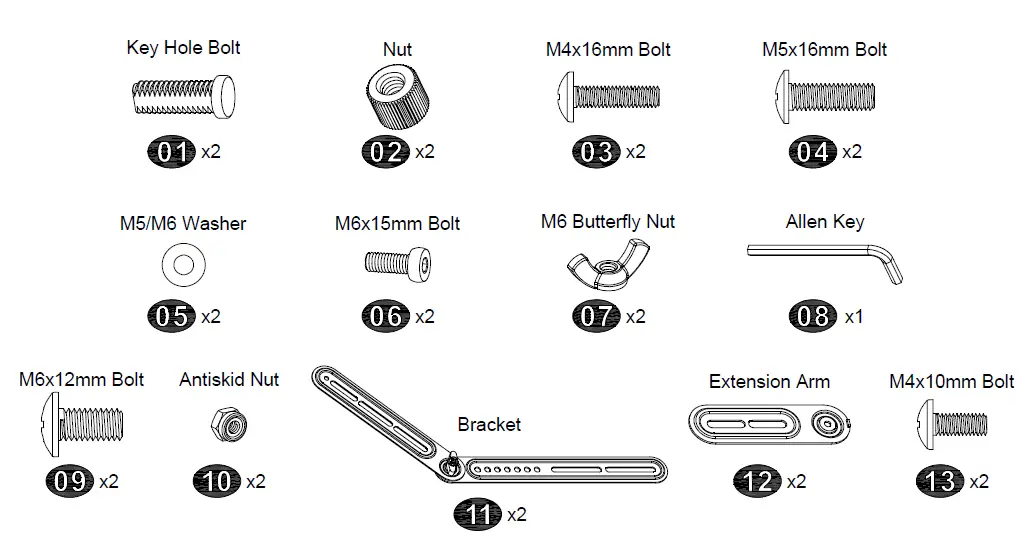 Key Hole Bolt
01 x2

Nut
02 x2

M4x16mm Bolt
03 x2

M5x16mm Bolt
04 x2

M5/M6 Washer
05 x2

M6x15mm Bolt
06 x2

M6 Butterfly Nut
07 x2

Allen Key
08 x1

M6x12mm Bolt
09 x2

Antiskid Nut
10 x2

Bracket
11 x2

Extension Arm
12 x2

M4x10mm Bolt
13 x2