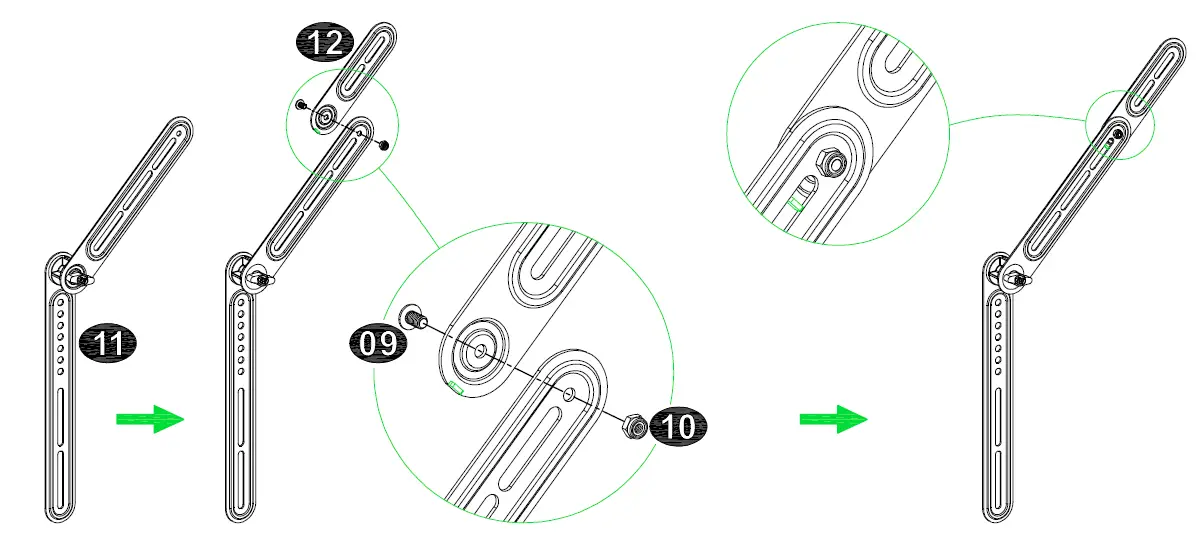 12

11

09

10