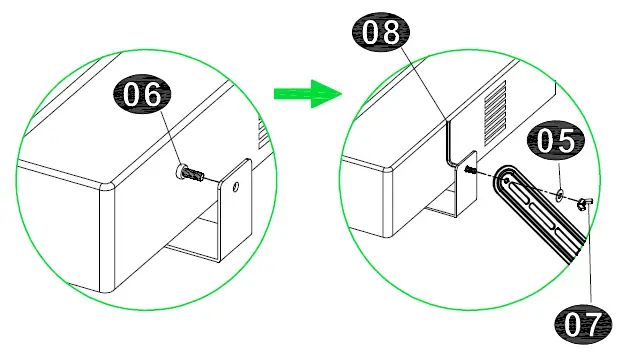 06
08
05
07