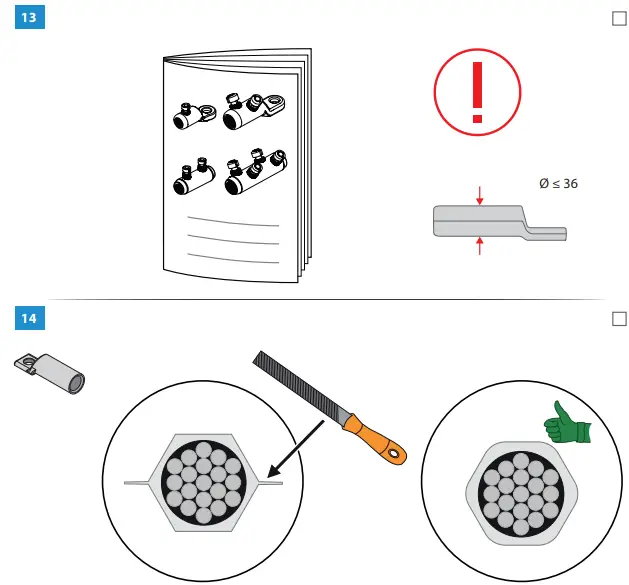 13

!

Ø ≤ 36

14