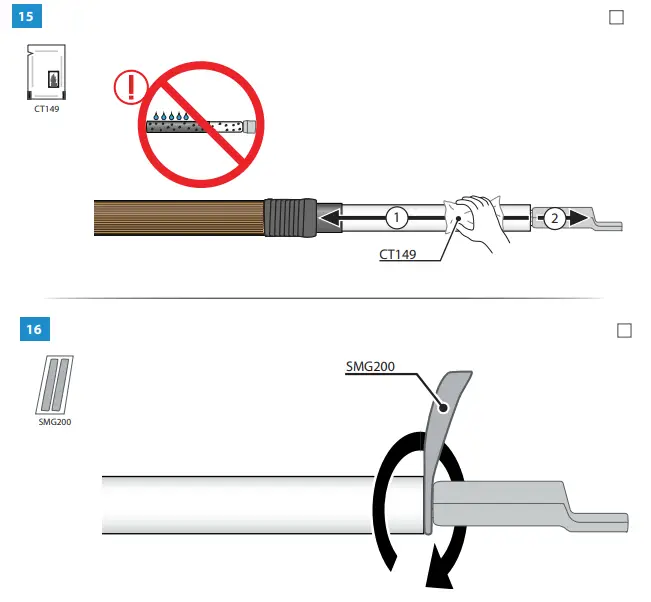 15

CT149

!

1

2

CT149

16

SMG200

SMG200