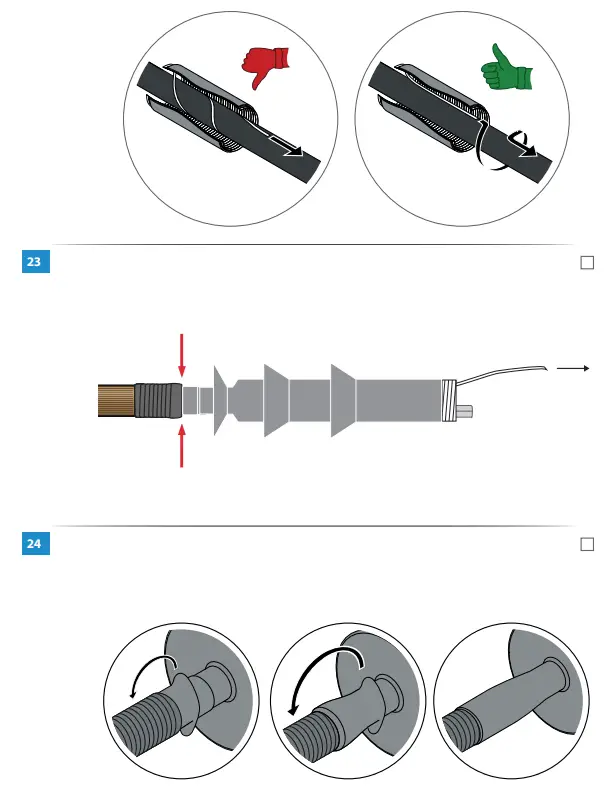 23

24