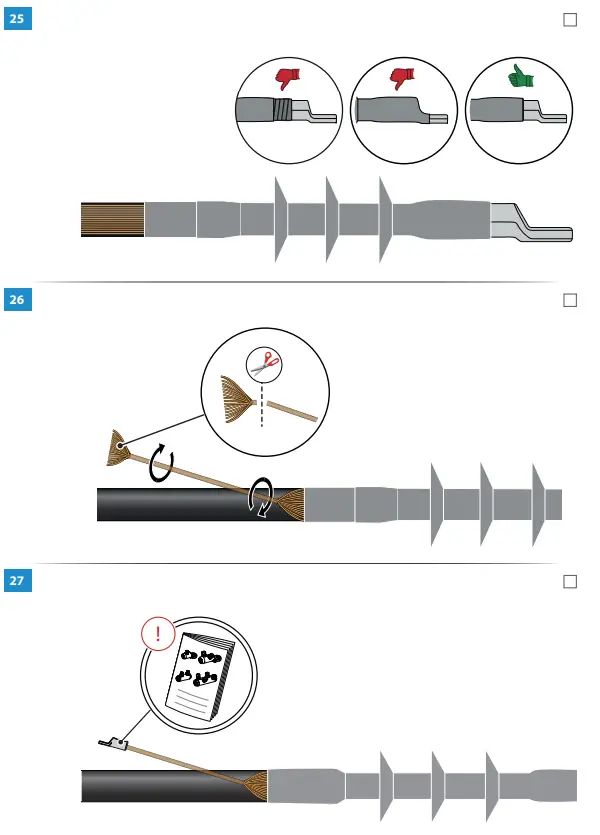 25

26

27

!