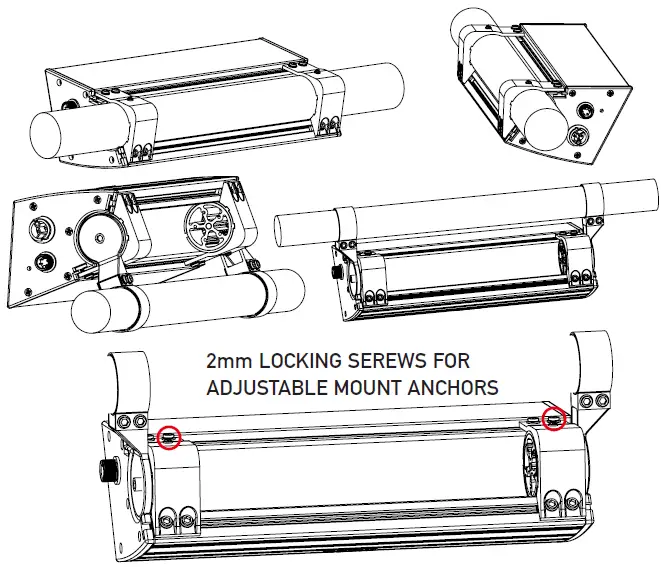 2mm LOCKING SEREWS FOR ADJUSTABLE MOUNT ANCHORS