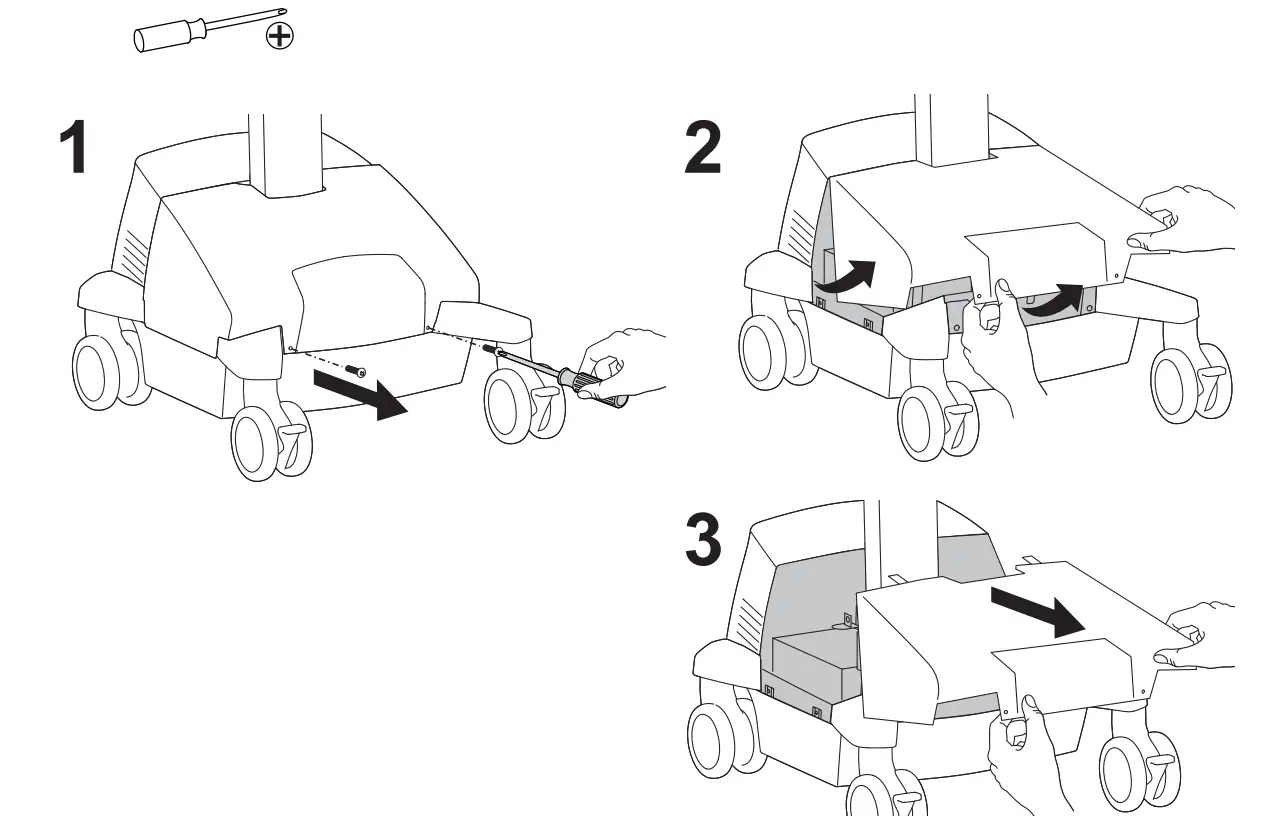 1

2

3